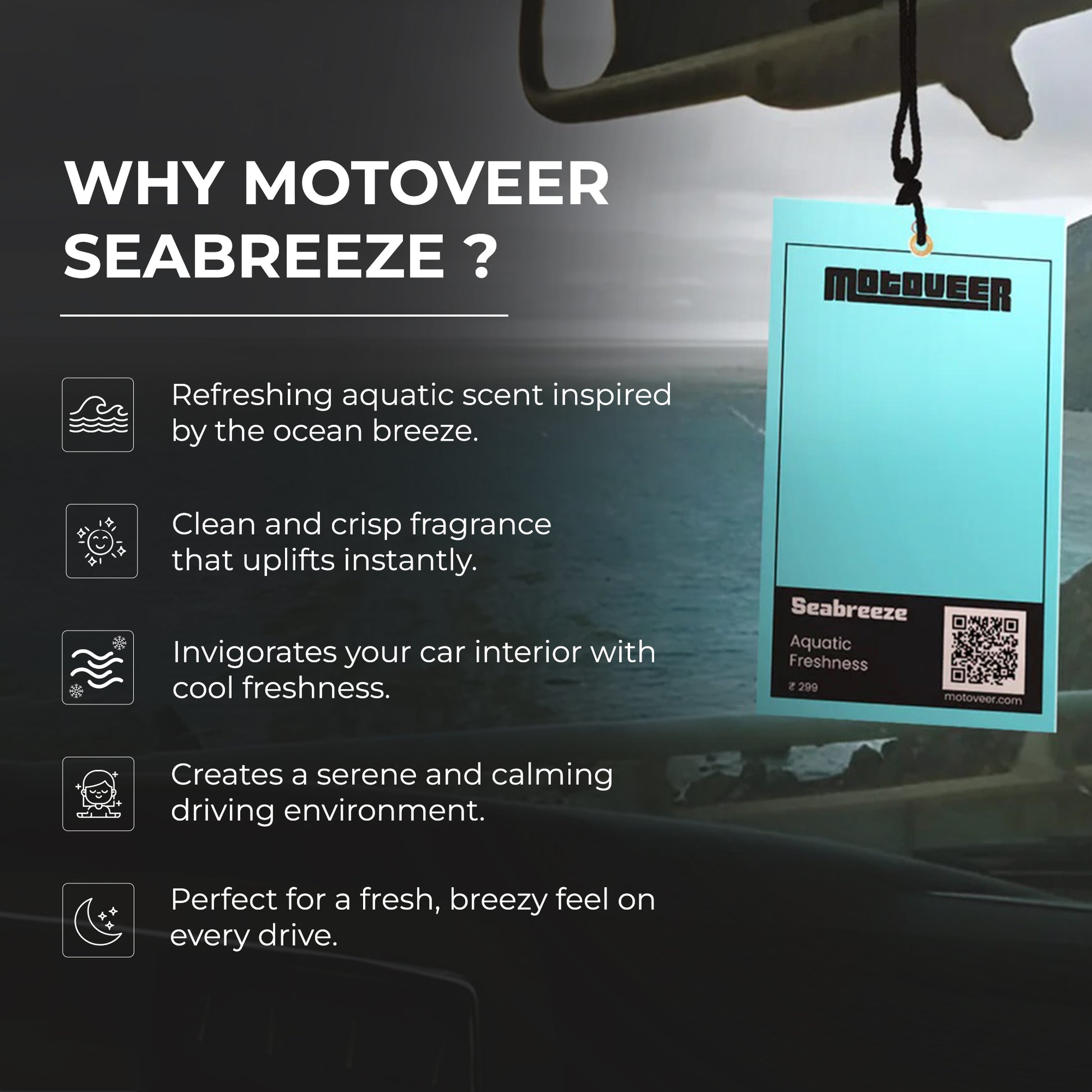 WHY MOTOVEER SEABREEZE ?

Refreshing aquatic scent inspired by the ocean breeze.

Clean and crisp fragrance that uplifts instantly.

Invigorates your car interior with cool freshness.

Creates a serene and calming driving environment.

Perfect for a fresh, breezy feel on every drive.

MOTOVEER

Seabreeze

Aquatic Freshness

₹ 299

motoveer.com