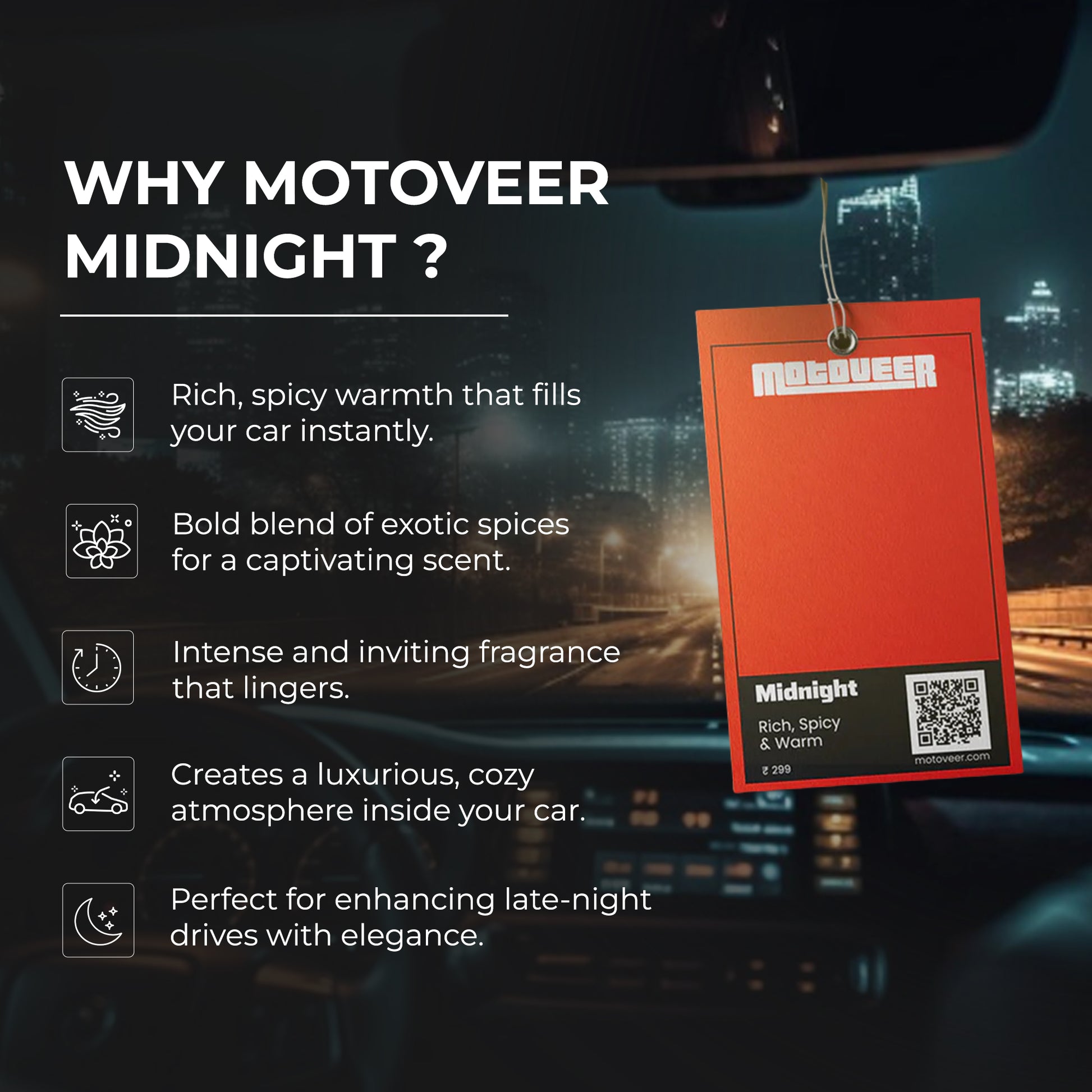 WHY MOTOVEER MIDNIGHT ?

Rich, spicy warmth that fills your car instantly.

Bold blend of exotic spices for a captivating scent.

Intense and inviting fragrance that lingers.

Creates a luxurious, cozy atmosphere inside your car.

Perfect for enhancing late-night drives with elegance.

MOTOVEER

Midnight

Rich, Spicy & Warm

₹ 299

motoveer.com